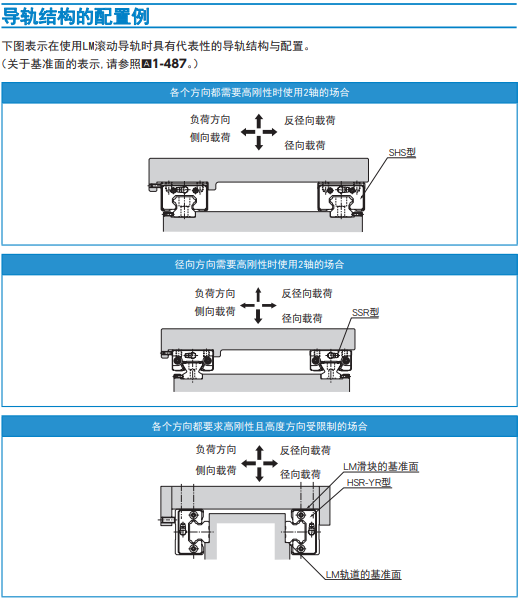 导轨结构的配置例

下图表示在使用LM滚动导轨时具有代表性的导轨结构与配置。
（关于基准面的表示，请参照A1-487。）

各个方向都需要高刚性时使用2轴的场合

负荷方向 反径向载荷
侧向载荷 径向载荷
SHS型

径向方向需要高刚性时使用2轴的场合

负荷方向 反径向载荷
侧向载荷 径向载荷
SSR型

各个方向都要求高刚性且高度方向受限制的场合

负荷方向 反径向载荷
侧向载荷 径向载荷
LM滑块的基准面
HSR-YR型
LM轨道的基准面