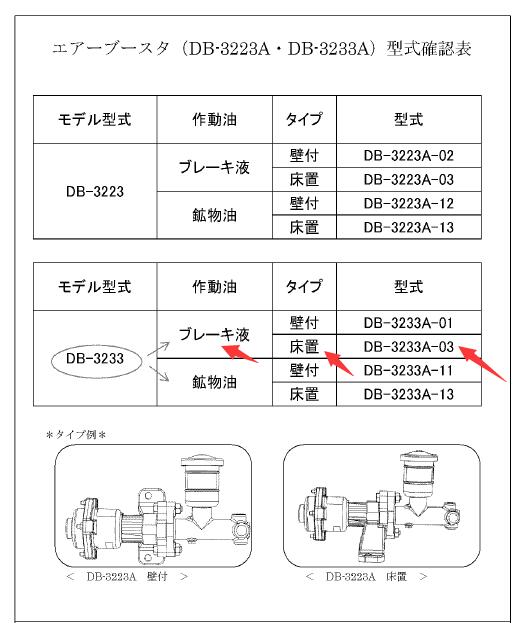 エアーブースタ（DB-3223A・DB-3233A）型式確認表

| モデル型式 | 作動油 | タイプ | 型式 |
|---|---|---|---|
| DB-3223 | ブレーキ液 | 壁付 | DB-3223A-02 |
| | | 床置 | DB-3223A-03 |
| | 鉱物油 | 壁付 | DB-3223A-12 |
| | | 床置 | DB-3223A-13 |

| モデル型式 | 作動油 | タイプ | 型式 |
|---|---|---|---|
| DB-3233 | ブレーキ液 | 壁付 | DB-3233A-01 |
| | | 床置 | DB-3233A-03 |
| | 鉱物油 | 壁付 | DB-3233A-11 |
| | | 床置 | DB-3233A-13 |

＊タイプ例＊

＜ DB-3223A 壁付 ＞

＜ DB-3223A 床置 ＞